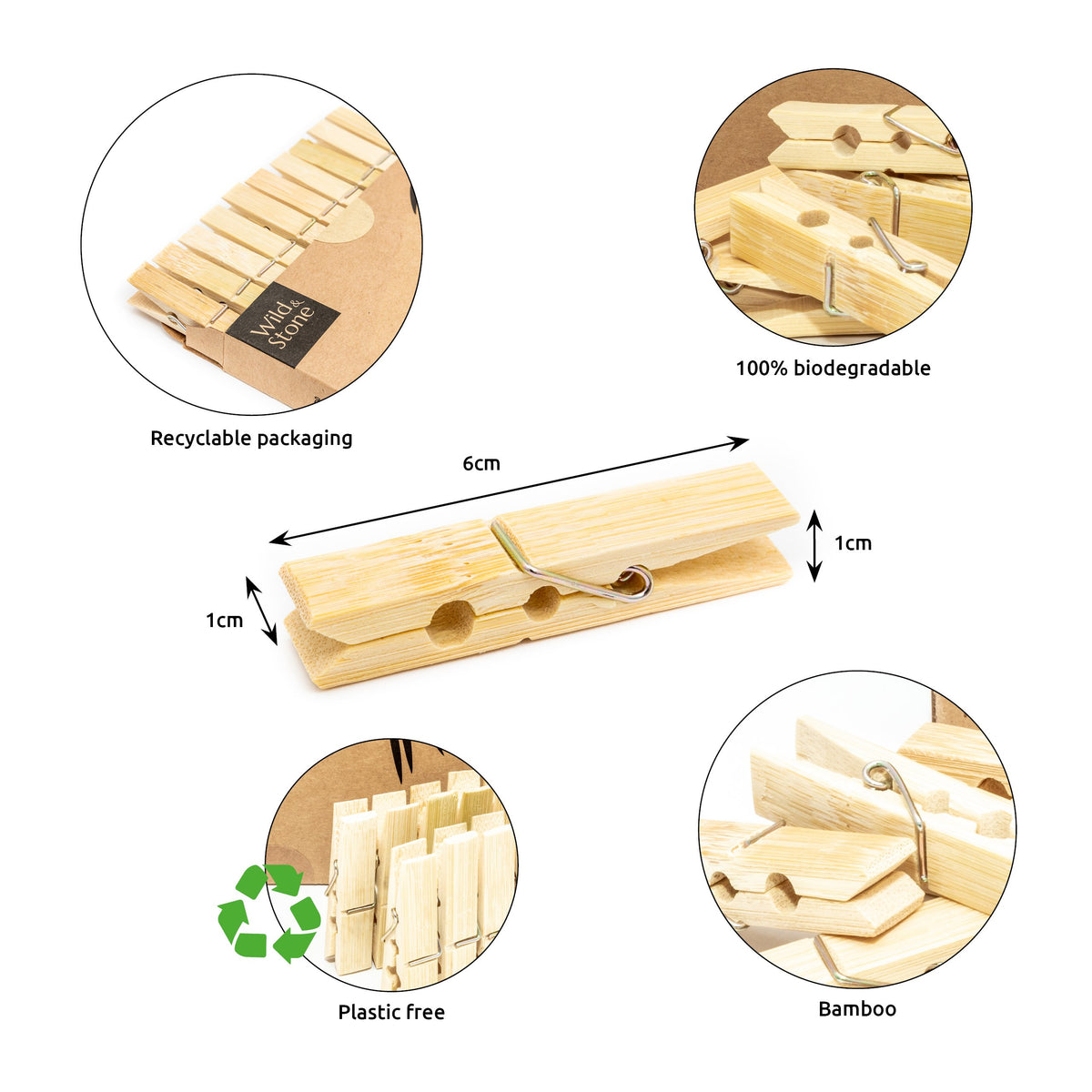 Wild & Stone

Recyclable packaging

100% biodegradable

6cm

1cm

1cm

Plastic free

Bamboo